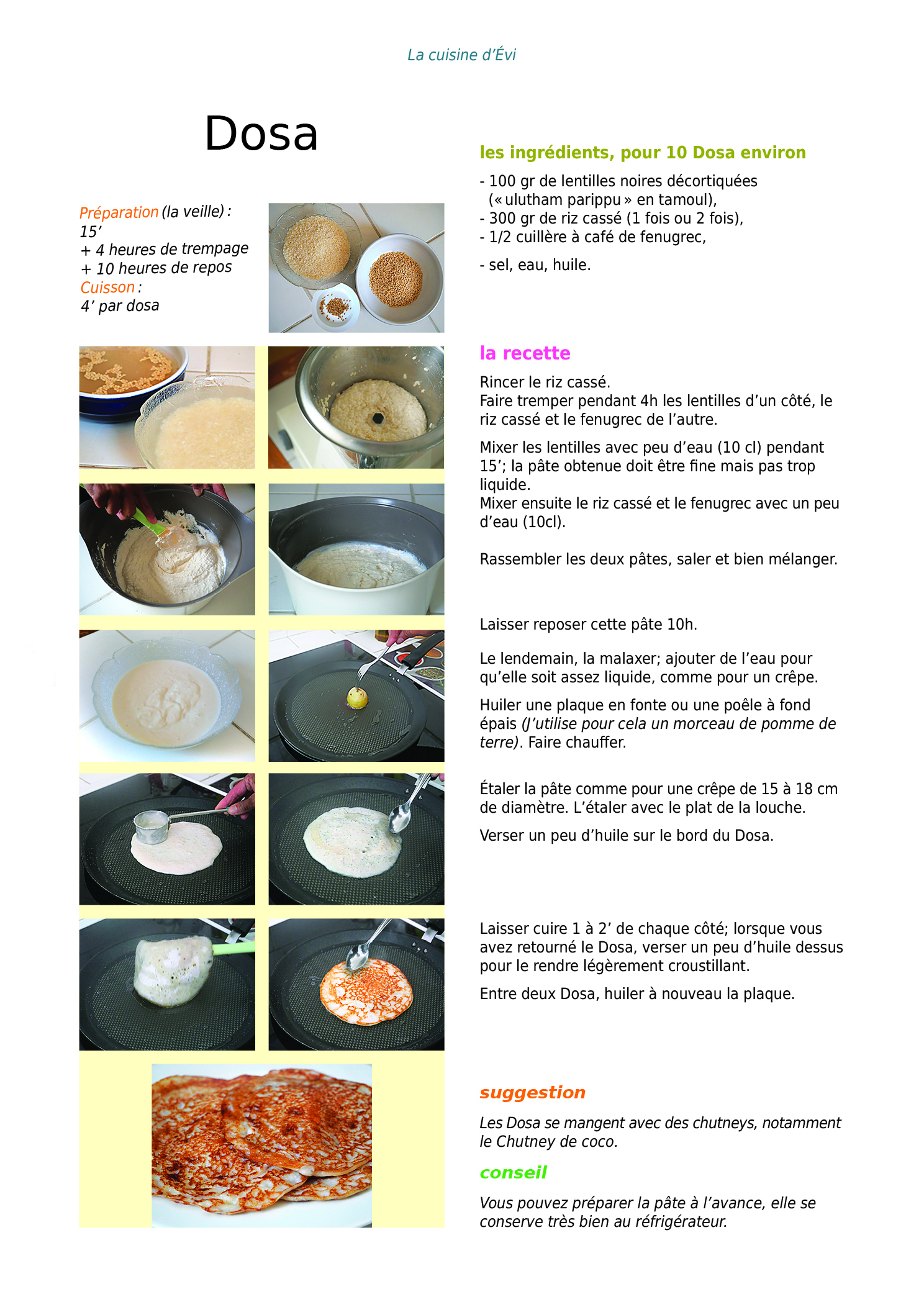 La cuisine d'Évi

Dosa

Préparation (la veille) : 15'
+ 4 heures de trempage
+ 10 heures de repos
Cuisson :
4' par dosa

les ingrédients, pour 10 Dosa environ

- 100 gr de lentilles noires décortiquées (« ulutham parippu » en tamoul),
- 300 gr de riz cassé (1 fois ou 2 fois),
- 1/2 cuillère à café de fenugrec,

- sel, eau, huile.

la recette

Rincer le riz cassé.
Faire tremper pendant 4h les lentilles d'un côté, le riz cassé et le fenugrec de l'autre.

Mixer les lentilles avec peu d'eau (10 cl) pendant 15'; la pâte obtenue doit être fine mais pas trop liquide.
Mixer ensuite le riz cassé et le fenugrec avec un peu d'eau (10cl).

Rassembler les deux pâtes, saler et bien mélanger.

Laisser reposer cette pâte 10h.

Le lendemain, la malaxer; ajouter de l'eau pour qu'elle soit assez liquide, comme pour un crêpe.

Huiler une plaque en fonte ou une poêle à fond épais (J'utilise pour cela un morceau de pomme de terre). Faire chauffer.

Étaler la pâte comme pour une crêpe de 15 à 18 cm de diamètre. L'étaler avec le plat de la louche.

Verser un peu d'huile sur le bord du Dosa.

Laisser cuire 1 à 2' de chaque côté; lorsque vous avez retourné le Dosa, verser un peu d'huile dessus pour le rendre légèrement croustillant.

Entre deux Dosa, huiler à nouveau la plaque.

suggestion

Les Dosa se mangent avec des chutneys, notamment le Chutney de coco.

conseil

Vous pouvez préparer la pâte à l'avance, elle se conserve très bien au réfrigérateur.